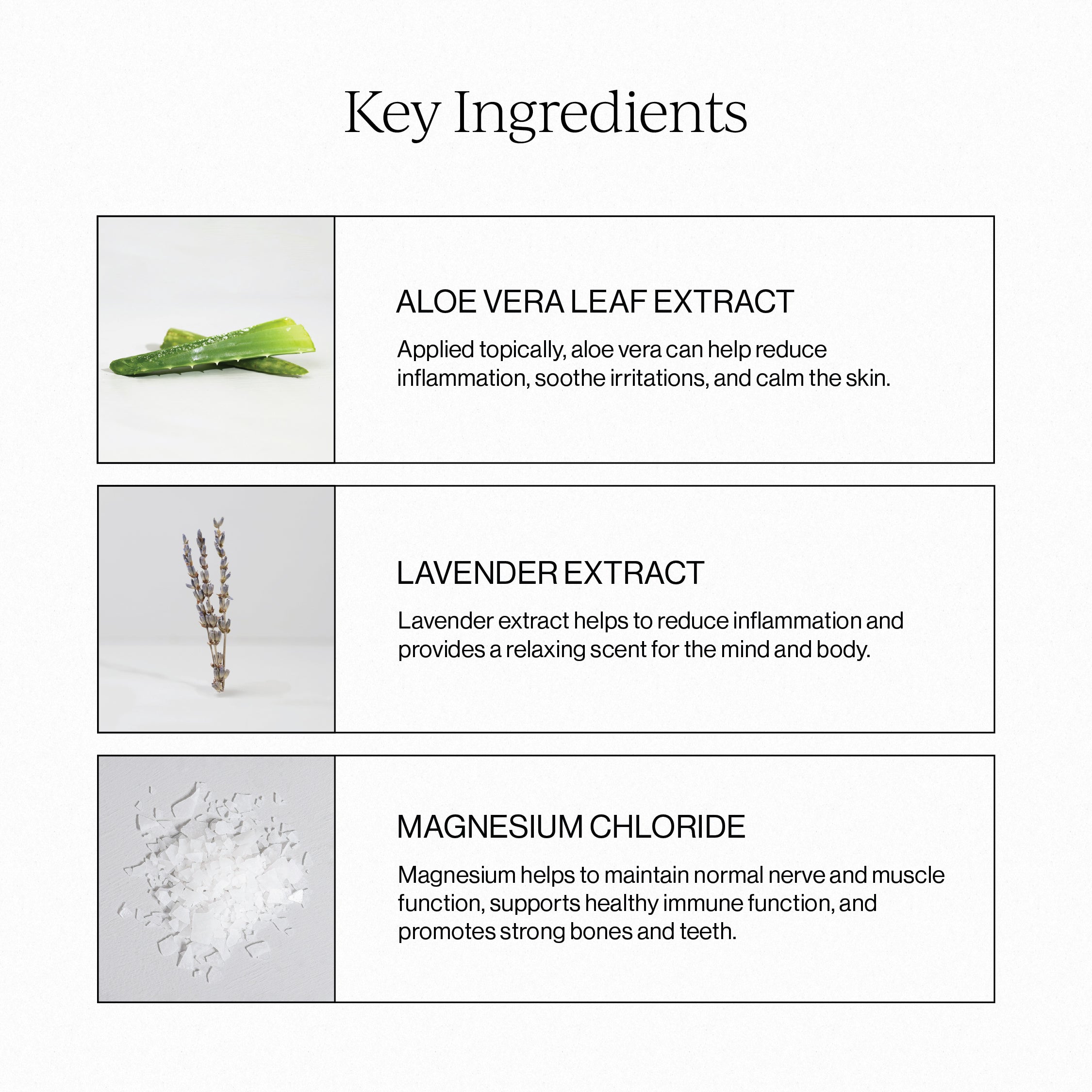 Key Ingredients

ALOE VERA LEAF EXTRACT

Applied topically, aloe vera can help reduce inflammation, soothe irritations, and calm the skin.

LAVENDER EXTRACT

Lavender extract helps to reduce inflammation and provides a relaxing scent for the mind and body.

MAGNESIUM CHLORIDE

Magnesium helps to maintain normal nerve and muscle function, supports healthy immune function, and promotes strong bones and teeth.