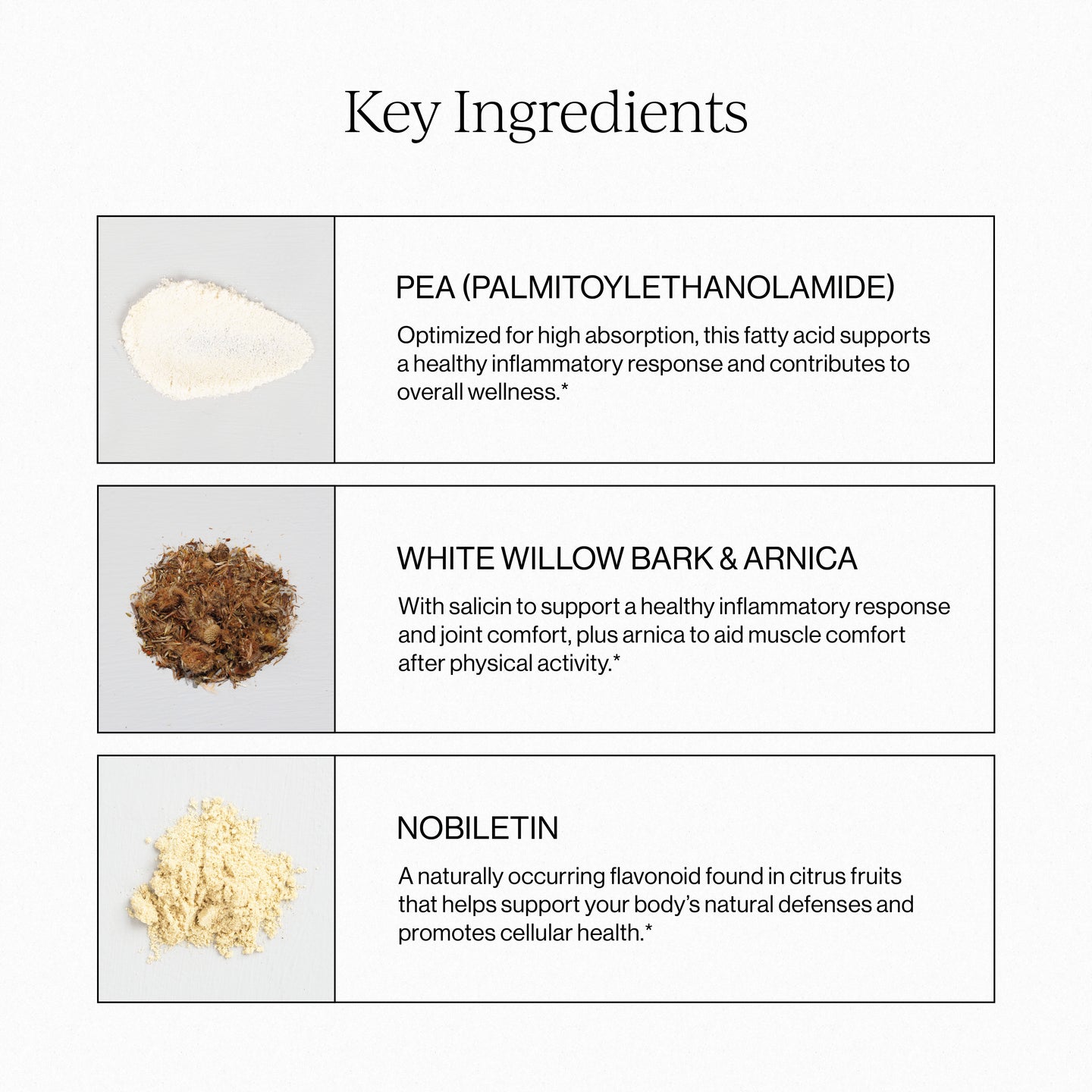 Key Ingredients

PEA (PALMITOYLETHANOLAMIDE)

Optimized for high absorption, this fatty acid supports a healthy inflammatory response and contributes to overall wellness.*

WHITE WILLOW BARK & ARNICA

With salicin to support a healthy inflammatory response and joint comfort, plus arnica to aid muscle comfort after physical activity.*

NOBILETIN

A naturally occurring flavonoid found in citrus fruits that helps support your body's natural defenses and promotes cellular health.*