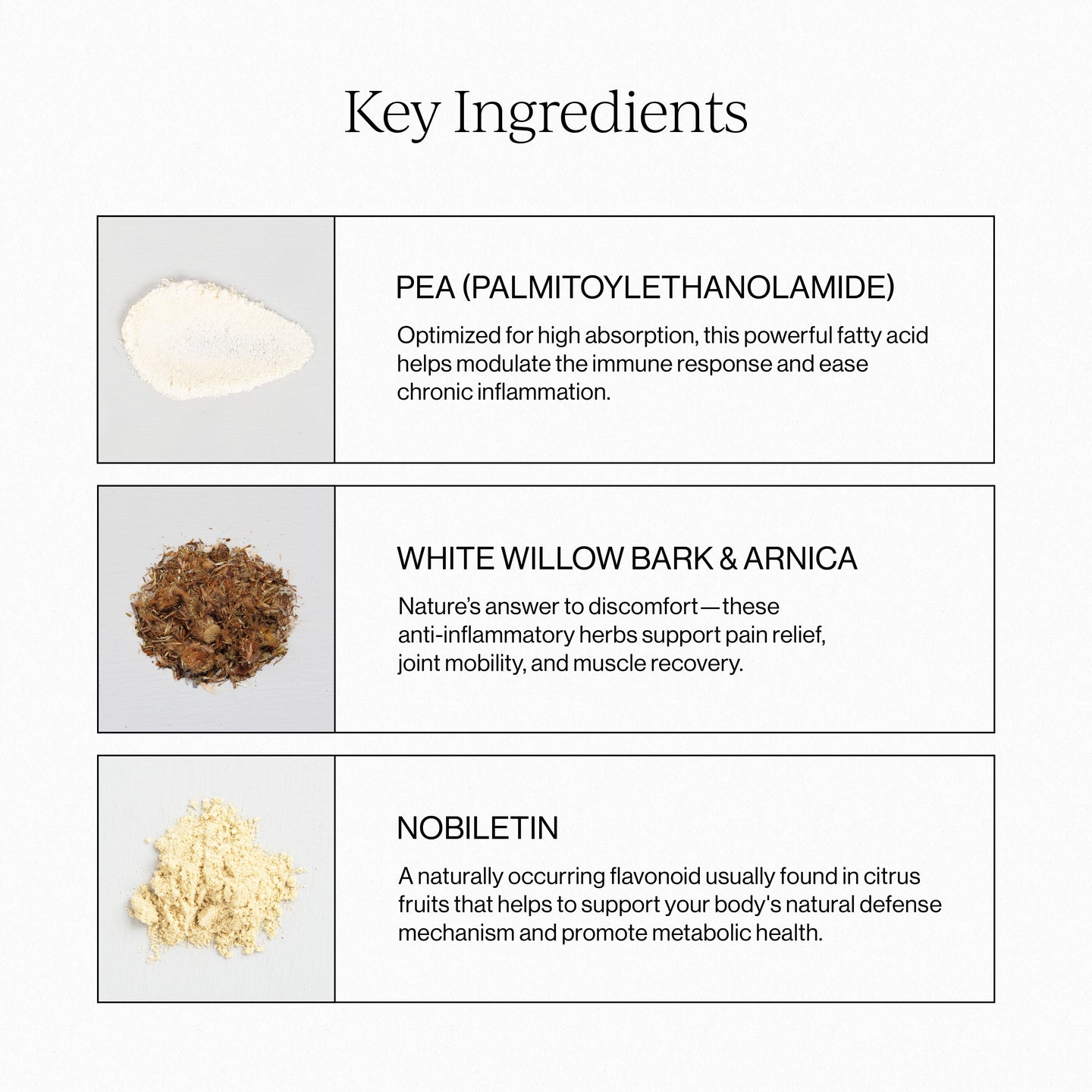 Key Ingredients

PEA (PALMITOYLETHANOLAMIDE)

Optimized for high absorption, this powerful fatty acid helps modulate the immune response and ease chronic inflammation.

WHITE WILLOW BARK & ARNICA

Nature's answer to discomfort—these anti-inflammatory herbs support pain relief, joint mobility, and muscle recovery.

NOBILETIN

A naturally occurring flavonoid usually found in citrus fruits that helps to support your body's natural defense mechanism and promote metabolic health.